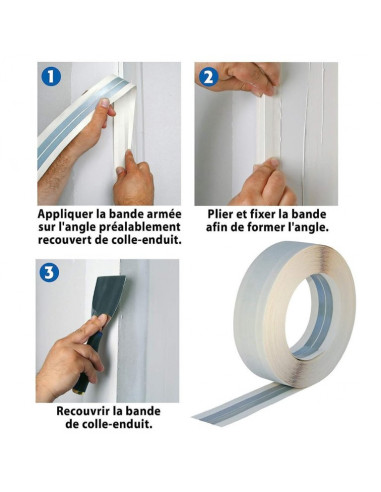 1

Appliquer la bande armée sur l'angle préalablement recouvert de colle-enduit.

2

Plier et fixer la bande afin de former l'angle.

3

Recouvrir la bande de colle-enduit.